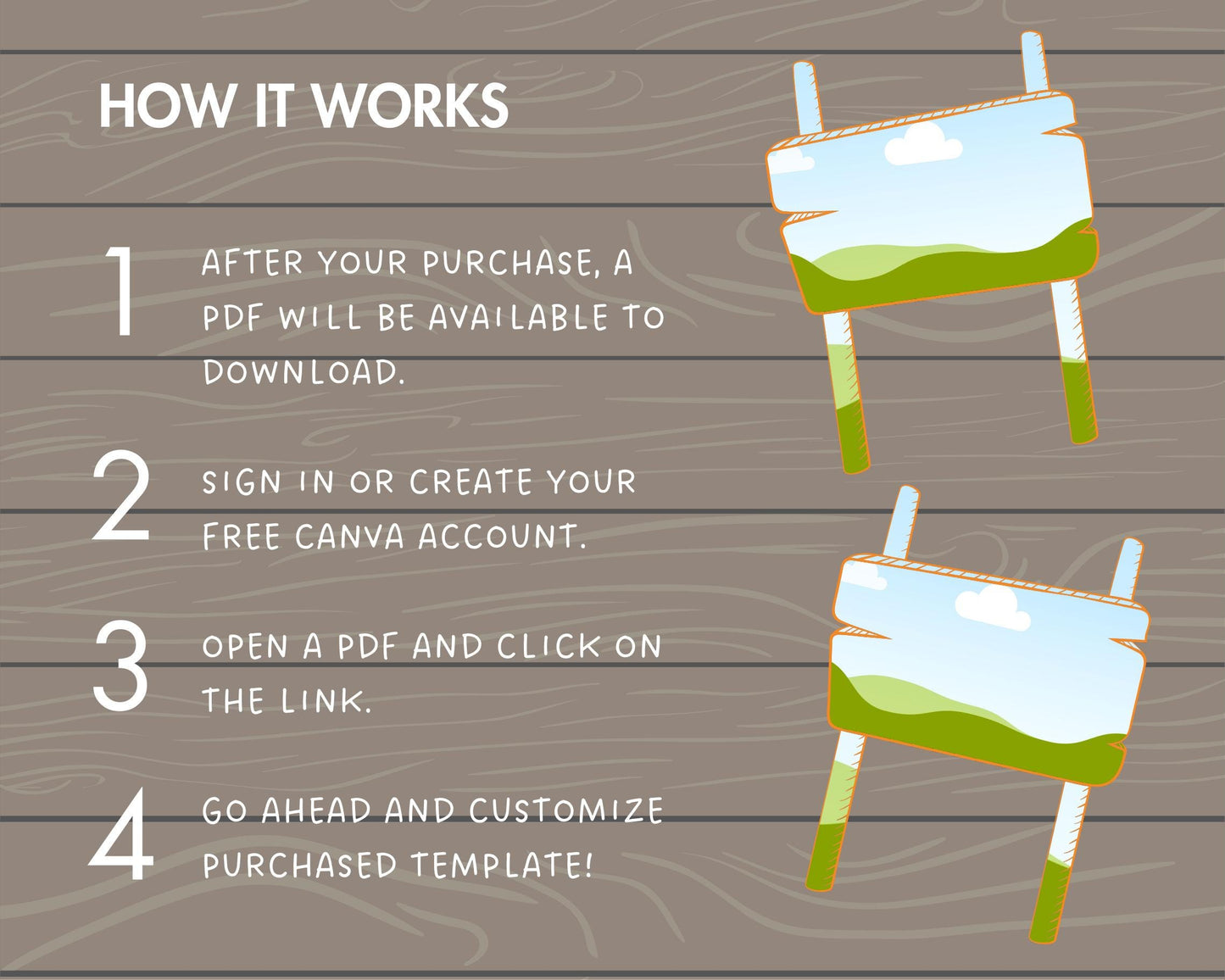 HOW IT WORKS

1

AFTER YOUR PURCHASE, A PDF WILL BE AVAILABLE TO DOWNLOAD.

2

SIGN IN OR CREATE YOUR FREE CANVA ACCOUNT.

3

OPEN A PDF AND CLICK ON THE LINK.

4

GO AHEAD AND CUSTOMIZE PURCHASED TEMPLATE!